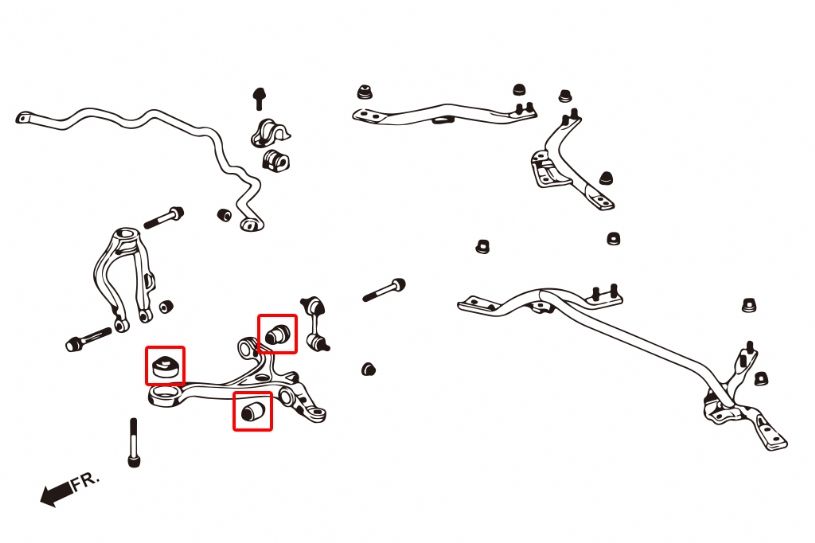 FR.